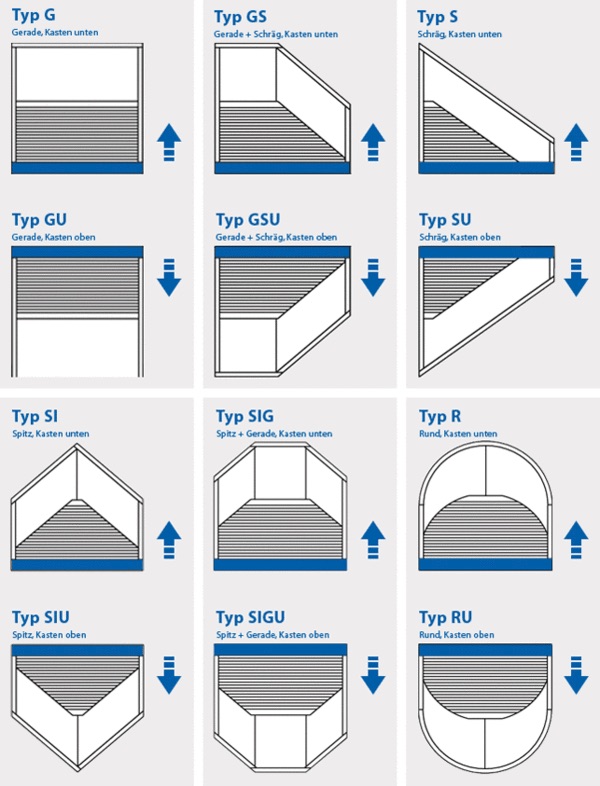 Typ G
Gerade, Kasten unten

Typ GS
Gerade + Schräg, Kasten unten

Typ S
Schräg, Kasten unten

Typ GU
Gerade, Kasten oben

Typ GSU
Gerade + Schräg, Kasten oben

Typ SU
Schräg, Kasten oben

Typ SI
Spitz, Kasten unten

Typ SIG
Spitz + Gerade, Kasten unten

Typ R
Rund, Kasten unten

Typ SIU
Spitz, Kasten oben

Typ SIGU
Spitz + Gerade, Kasten oben

Typ RU
Rund, Kasten oben