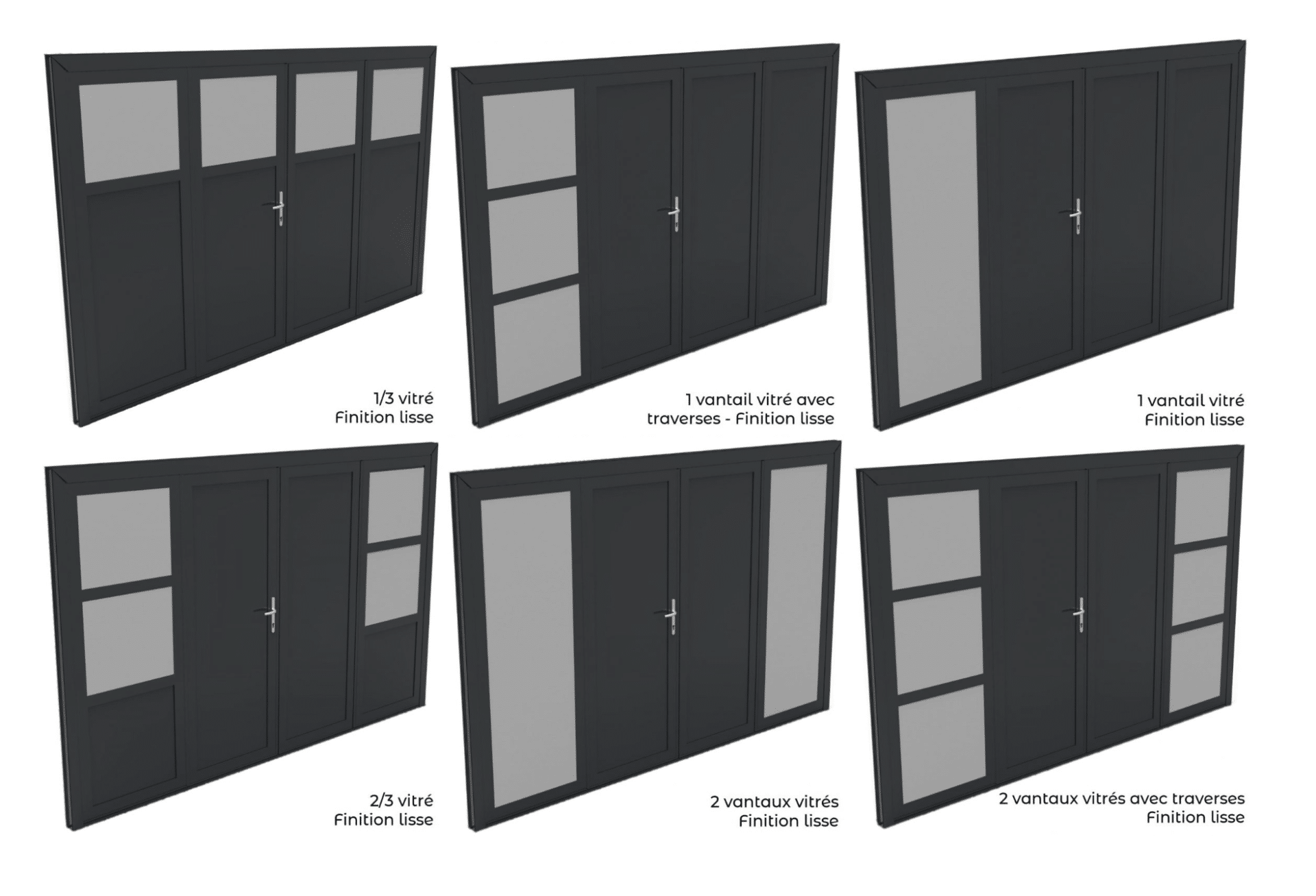 1/3 vitré
Finition lisse

1 vantail vitré avec
traverses - Finition lisse

1 vantail vitré
Finition lisse

2/3 vitré
Finition lisse

2 vantaux vitrés
Finition lisse

2 vantaux vitrés avec traverses
Finition lisse